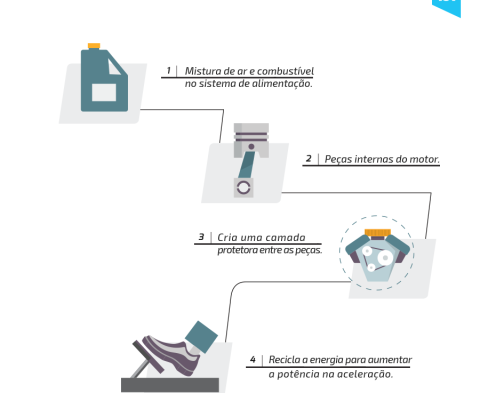 1 | Mistura de ar e combustível no sistema de alimentação.

2 | Peças internas do motor.

3 | Cria uma camada protetora entre as peças.

4 | Recicla a energia para aumentar a potência na aceleração.