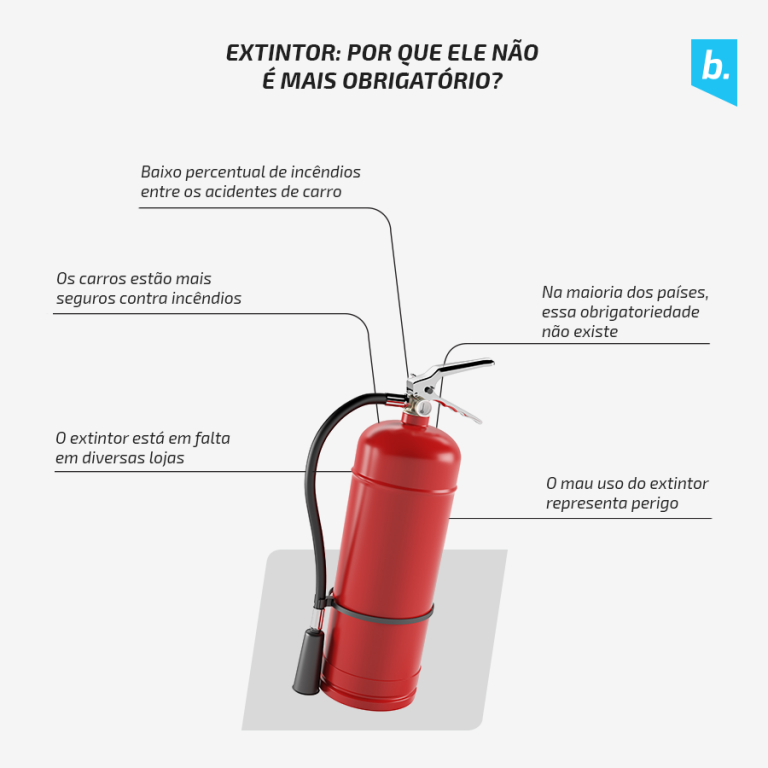 EXTINTOR: POR QUE ELE NÃO É MAIS OBRIGATÓRIO?

b.

Baixo percentual de incêndios entre os acidentes de carro

Os carros estão mais seguros contra incêndios

Na maioria dos países, essa obrigatoriedade não existe

O extintor está em falta em diversas lojas

O mau uso do extintor representa perigo