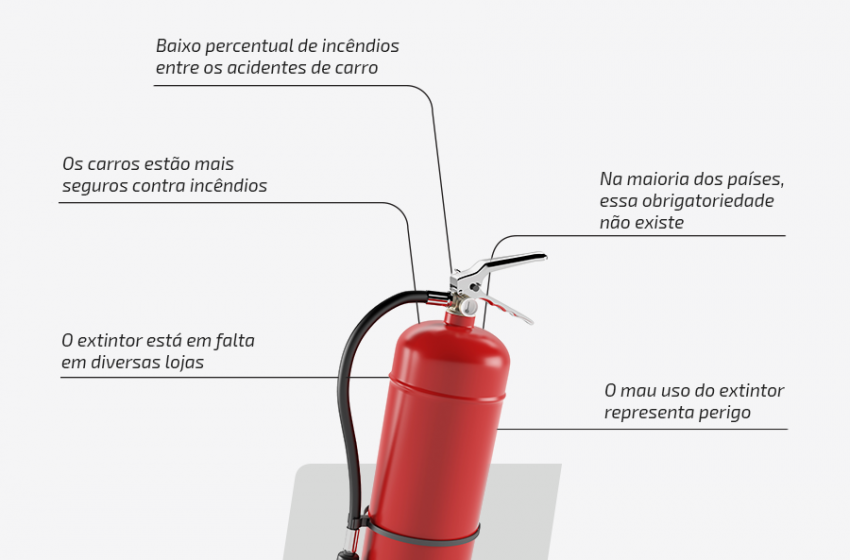 Baixo percentual de incêndios entre os acidentes de carro

Os carros estão mais seguros contra incêndios

Na maioria dos países, essa obrigatoriedade não existe

O extintor está em falta em diversas lojas

O mau uso do extintor representa perigo