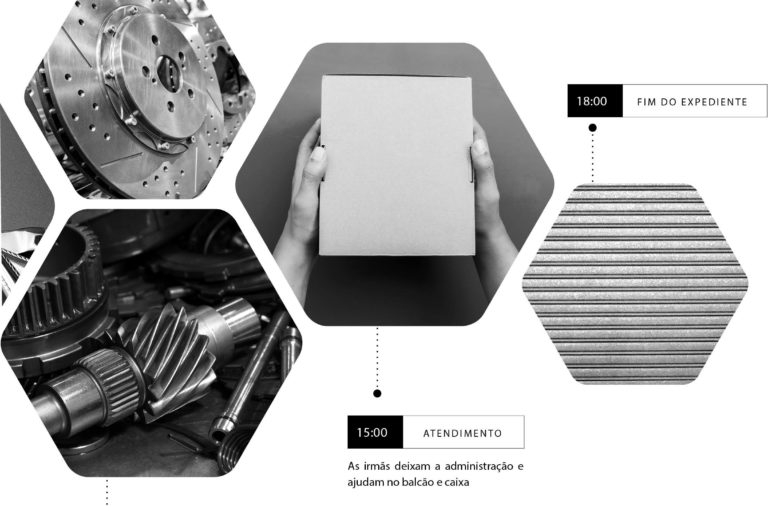 18:00 FIM DO EXPEDIENTE

15:00 ATENDIMENTO

As irmãs deixam a administração e ajudam no balcão e caixa