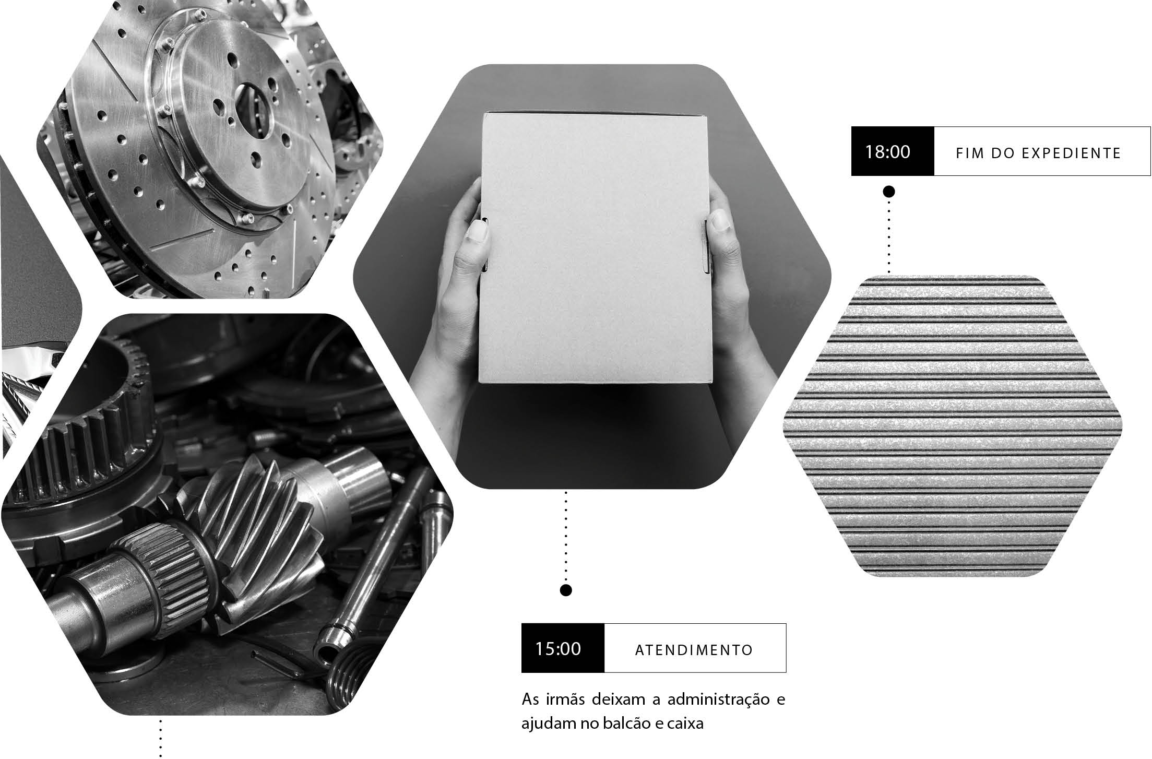 18:00 FIM DO EXPEDIENTE

15:00 ATENDIMENTO

As irmãs deixam a administração e ajudam no balcão e caixa