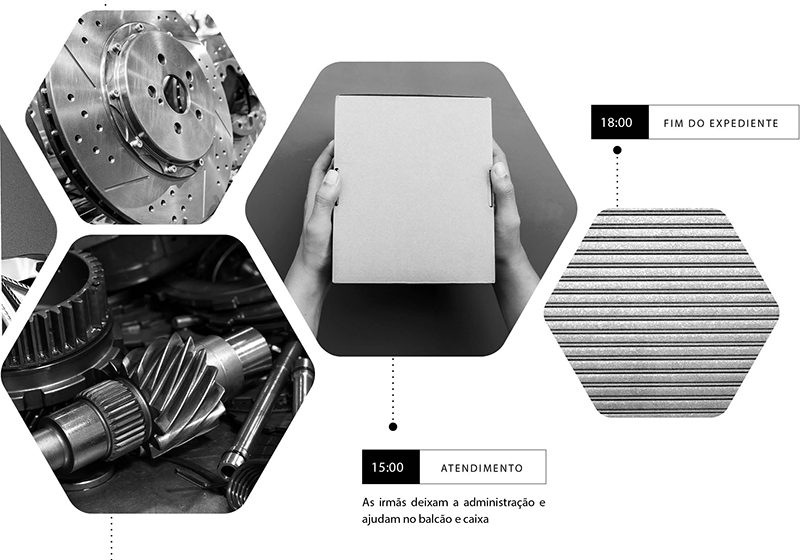 18:00 FIM DO EXPEDIENTE

15:00 ATENDIMENTO

As irmãs deixam a administração e ajudam no balcão e caixa